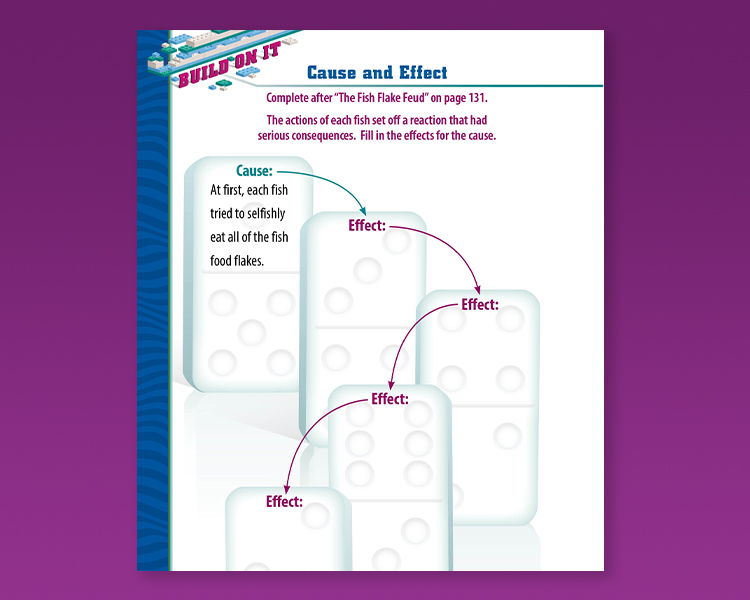 BUILD ON IT

Cause and Effect

Complete after "The Fish Flake Feud" on page 131.

The actions of each fish set off a reaction that had serious consequences. Fill in the effects for the cause.

Cause:
At first, each fish tried to selfishly eat all of the fish food flakes.

Effect:

Effect:

Effect:

Effect: